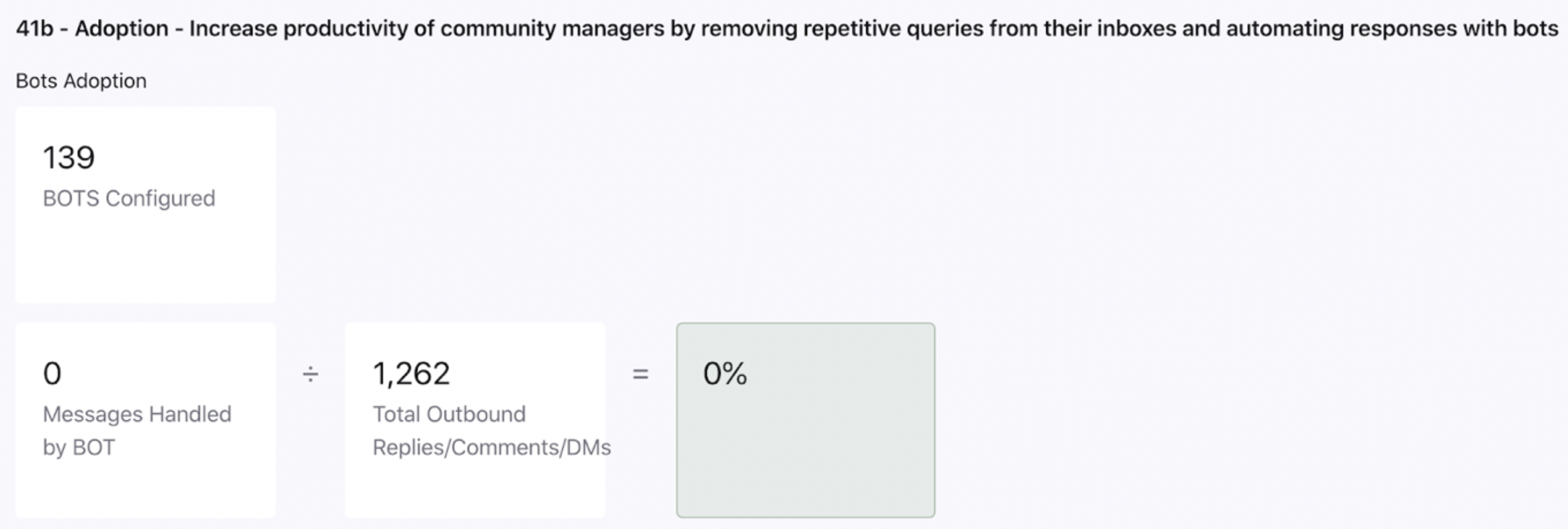 41b - Adoption - Increase productivity of community managers by removing repetitive queries from their inboxes and automating responses with bots

Bots Adoption

139
BOTS Configured

0
Messages Handled by BOT

÷

1,262
Total Outbound Replies/Comments/DMs

=

0%